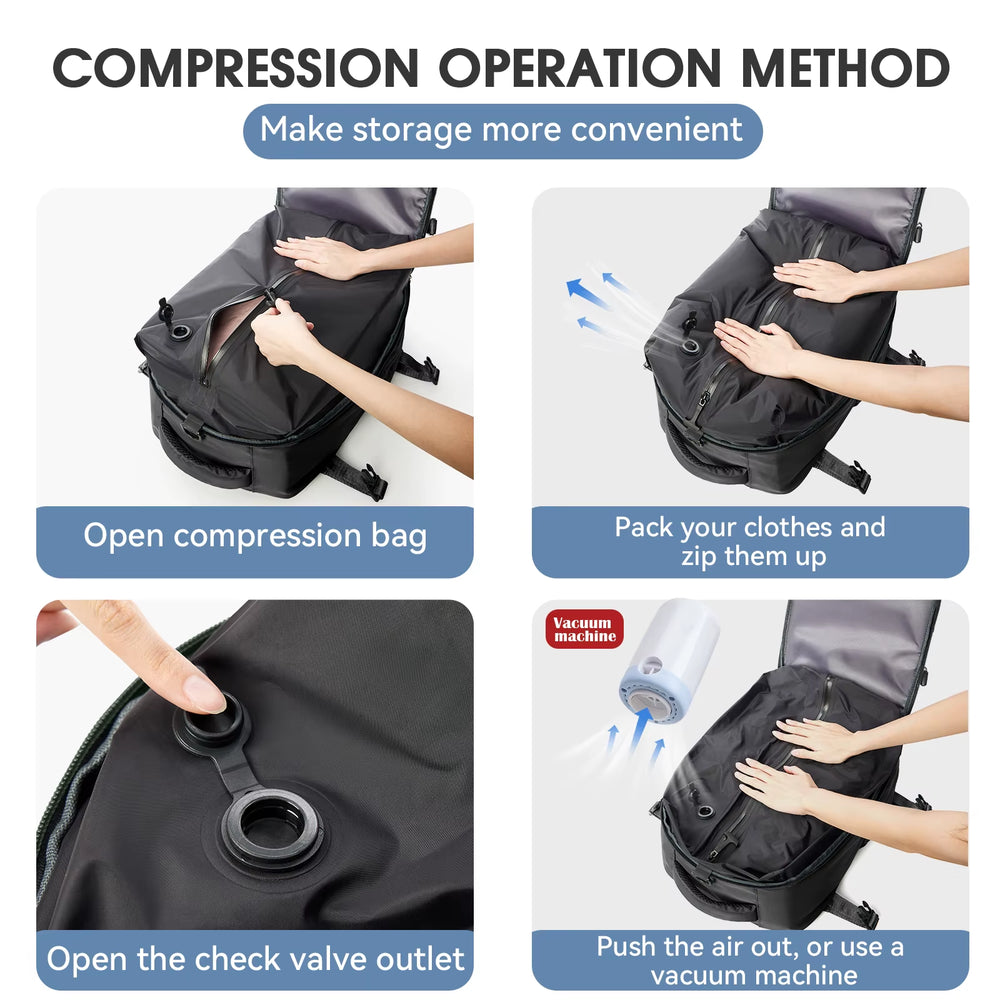 COMPRESSION OPERATION METHOD

Make storage more convenient

Open compression bag

Pack your clothes and zip them up

Open the check valve outlet

Vacuum machine

Push the air out, or use a vacuum machine