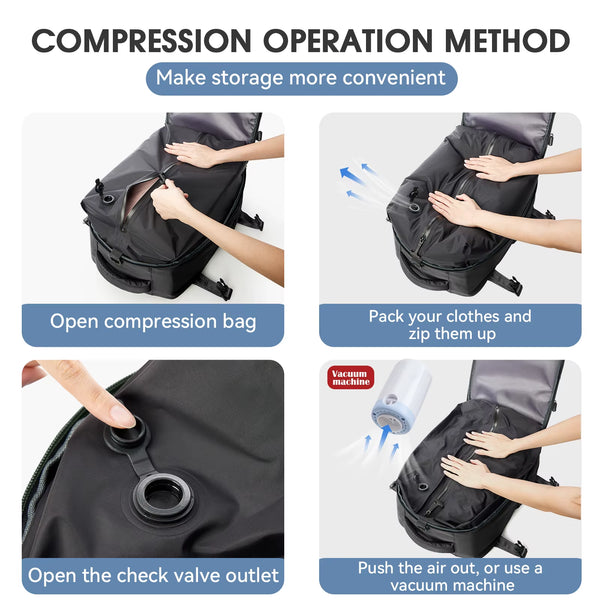 COMPRESSION OPERATION METHOD

Make storage more convenient

Open compression bag

Pack your clothes and zip them up

Open the check valve outlet

Vacuum machine

Push the air out, or use a vacuum machine